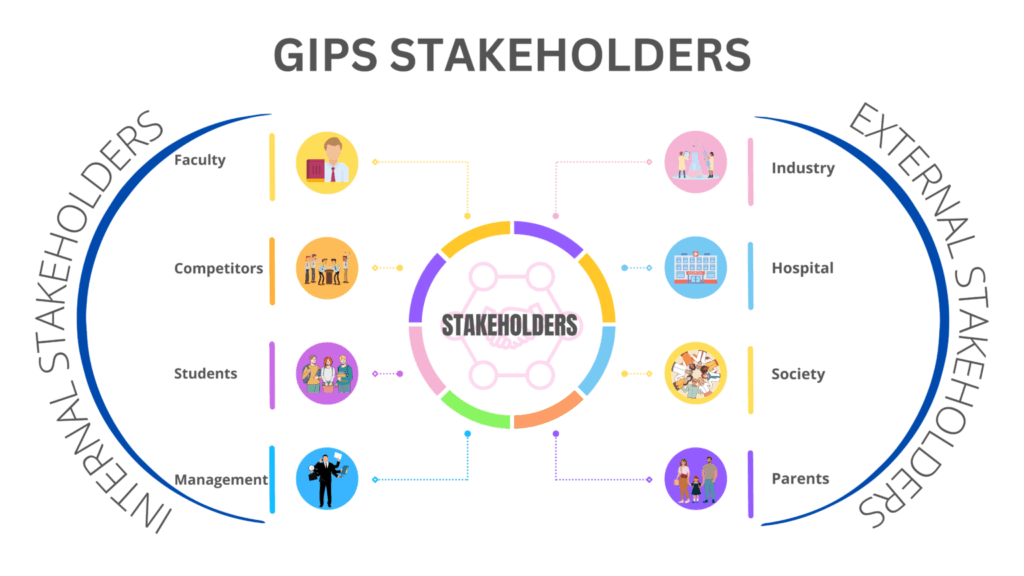 GIPS STAKEHOLDERS

INTERNAL STAKEHOLDERS

Faculty

Competitors

Students

Management

STAKEHOLDERS

EXTERNAL STAKEHOLDERS

Industry

Hospital

Society

Parents